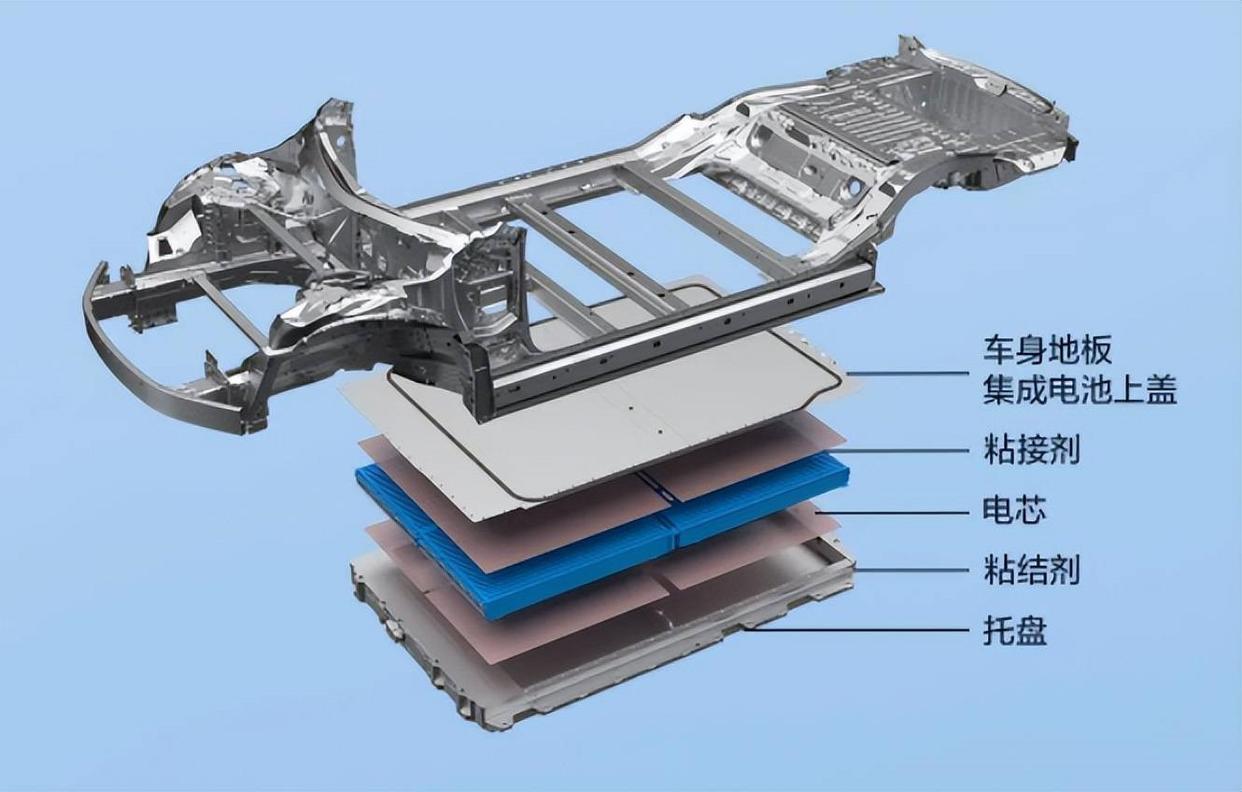 车身地板
集成电池上盖
粘接剂
电芯
粘结剂
托盘